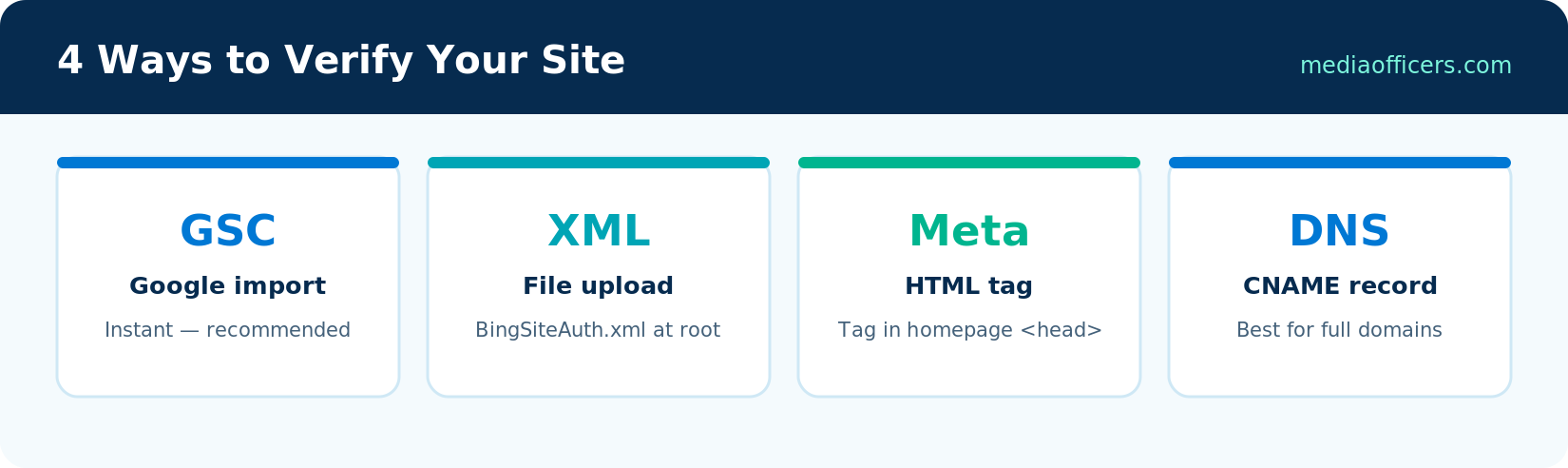 4 Ways to Verify Your Site

mediaofficers.com

GSC

Google import

Instant — recommended

XML

File upload

BingSiteAuth.xml at root

Meta

HTML tag

Tag in homepage <head>

DNS

CNAME record

Best for full domains